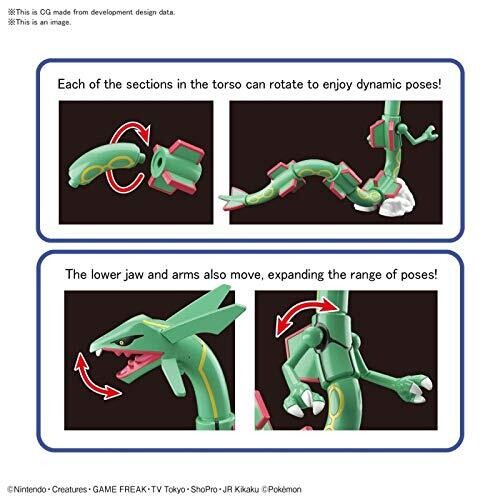 ※This is CG made from development design data.
※This is an image.

Each of the sections in the torso can rotate to enjoy dynamic poses!

The lower jaw and arms also move, expanding the range of poses!

©Nintendo・Creatures・GAME FREAK・TV Tokyo・ShoPro・JR Kikaku ©Pokémon