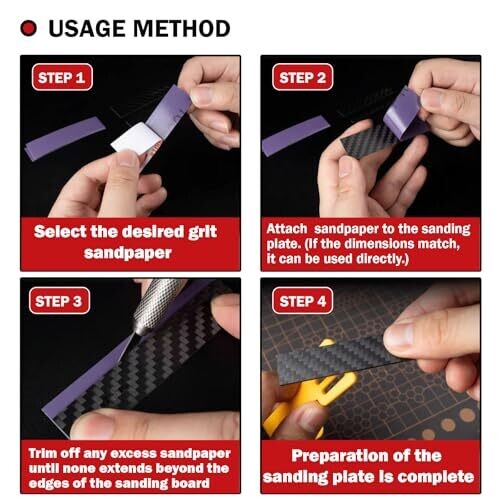 USAGE METHOD

STEP 1

Select the desired grit sandpaper

STEP 2

Attach sandpaper to the sanding plate. (If the dimensions match, it can be used directly.)

STEP 3

Trim off any excess sandpaper until none extends beyond the edges of the sanding board

STEP 4

Preparation of the sanding plate is complete